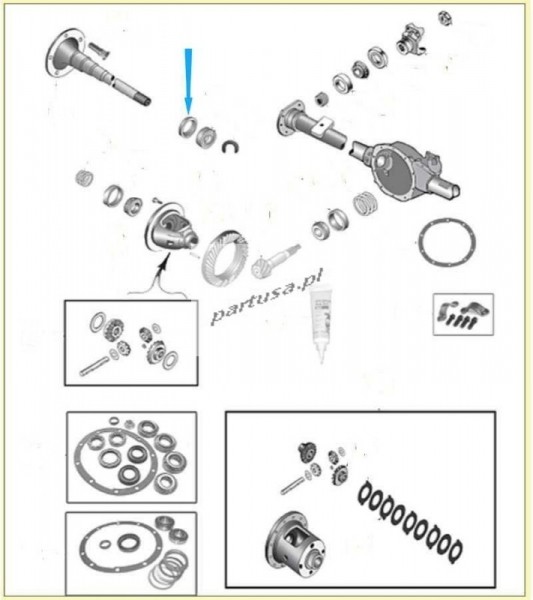 partusa.pl